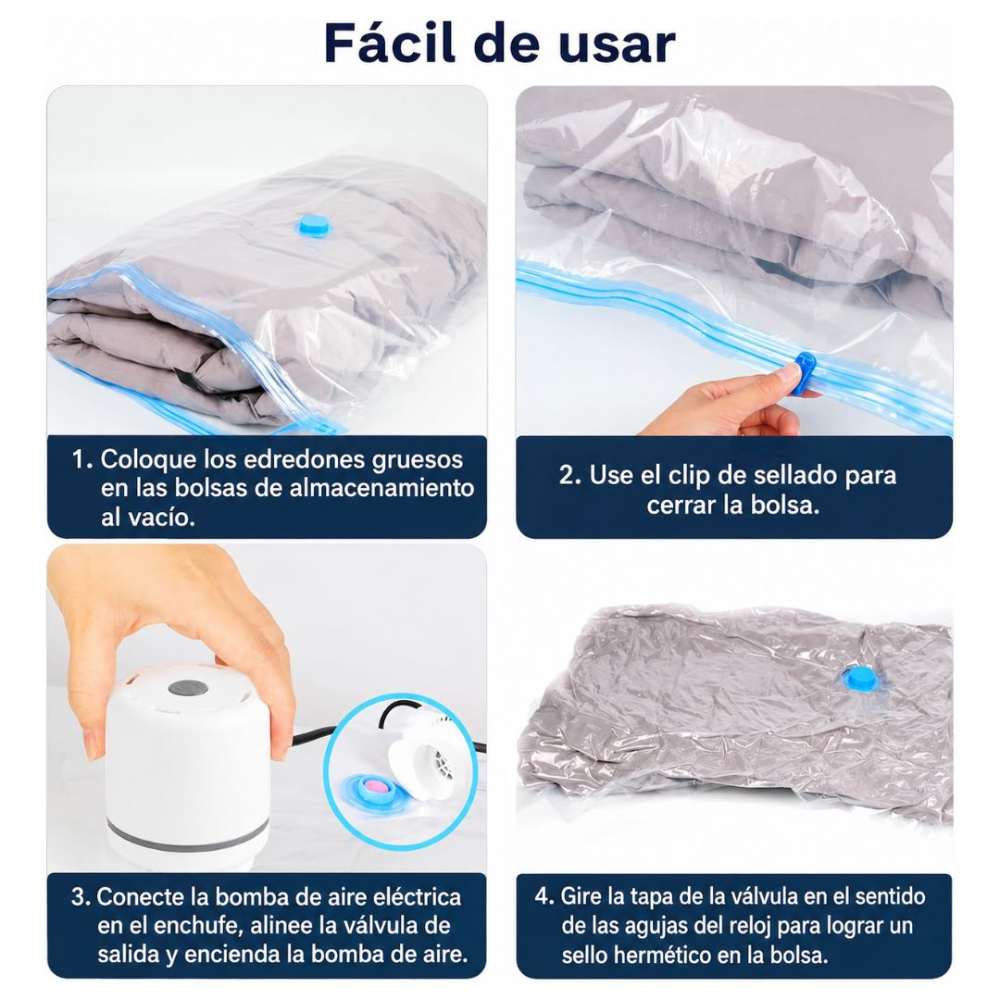 Fácil de usar

1. Coloque los edredones gruesos en las bolsas de almacenamiento al vacío.

2. Use el clip de sellado para cerrar la bolsa.

3. Conecte la bomba de aire eléctrica en el enchufe, alinee la válvula de salida y encienda la bomba de aire.

4. Gire la tapa de la válvula en el sentido de las agujas del reloj para lograr un sello hermético en la bolsa.