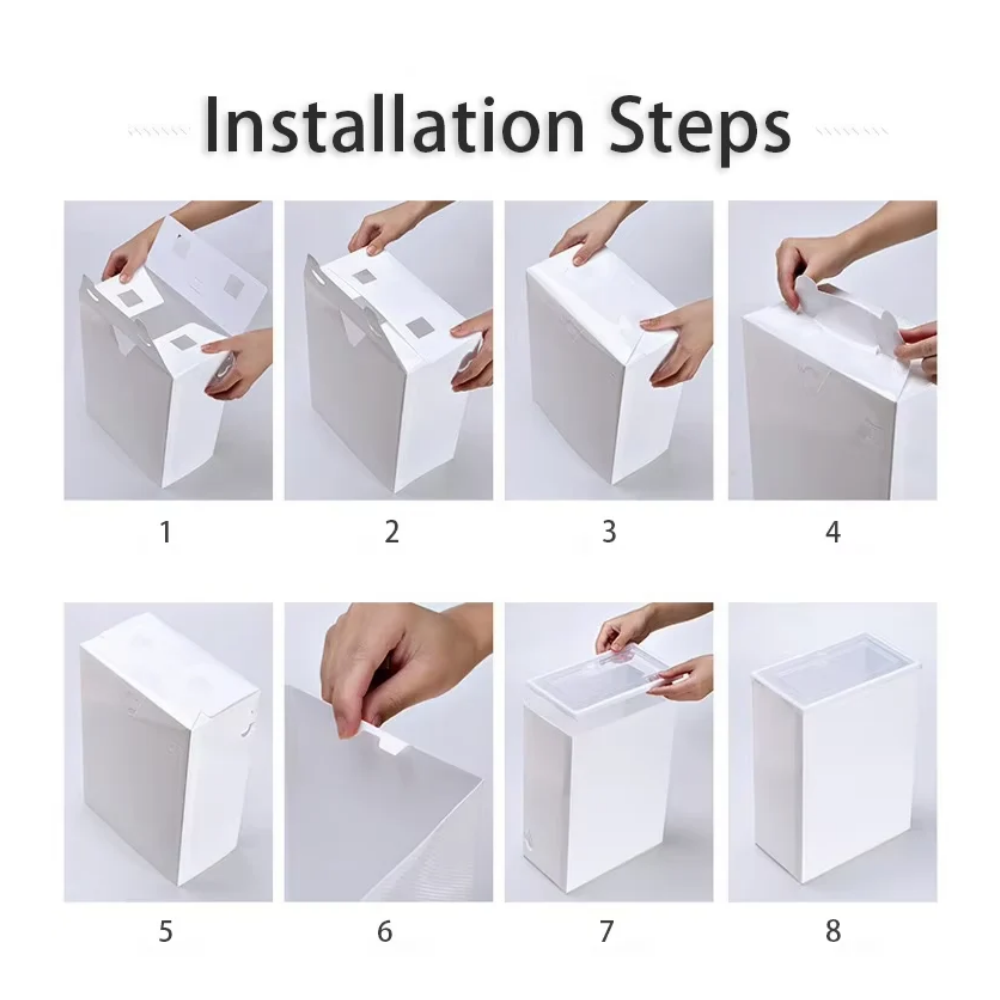 Installation Steps

1

2

3

4

5

6

7

8